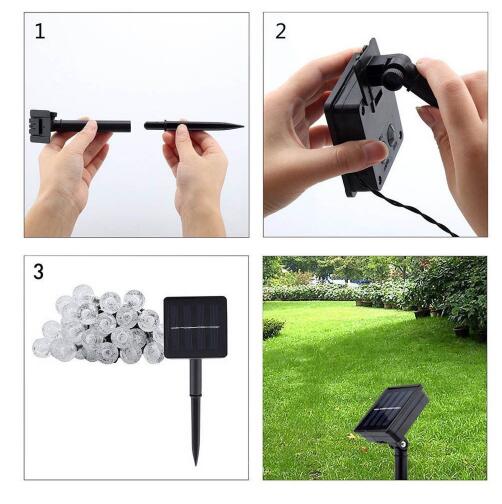 1

2

3