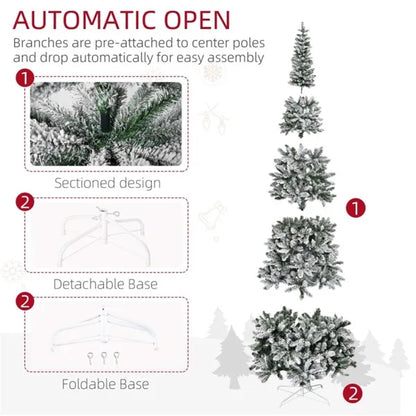 AUTOMATIC OPEN
Branches are pre-attached to center poles and drop automatically for easy assembly

1

Sectioned design

2

Detachable Base

2

Foldable Base

1

2